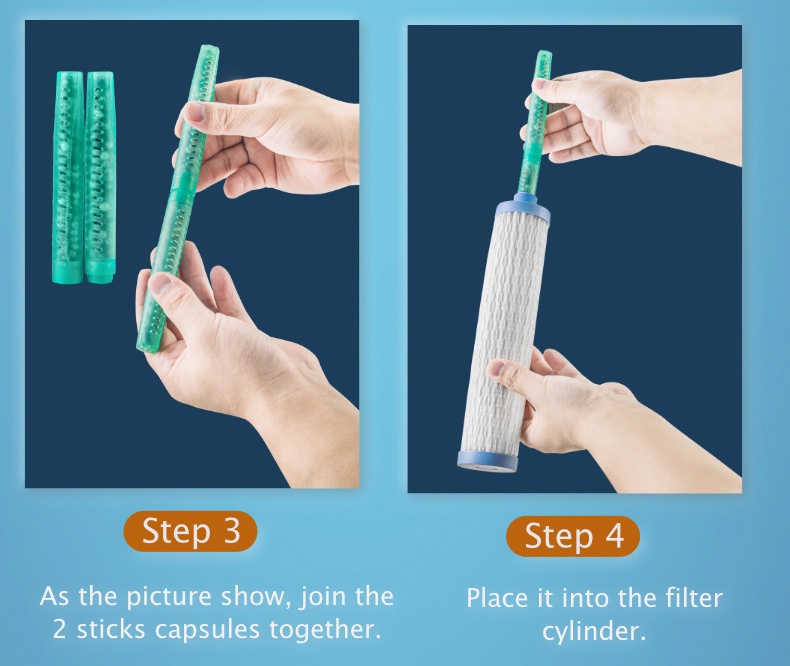 Step 3

As the picture show, join the 2 sticks capsules together.

Step 4

Place it into the filter cylinder.